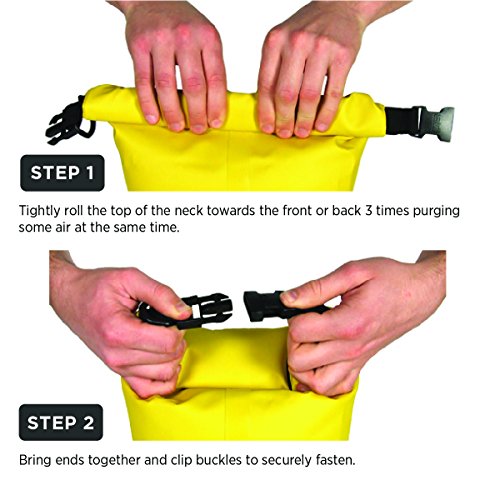 STEP 1

Tightly roll the top of the neck towards the front or back 3 times purging some air at the same time.

STEP 2

Bring ends together and clip buckles to securely fasten.