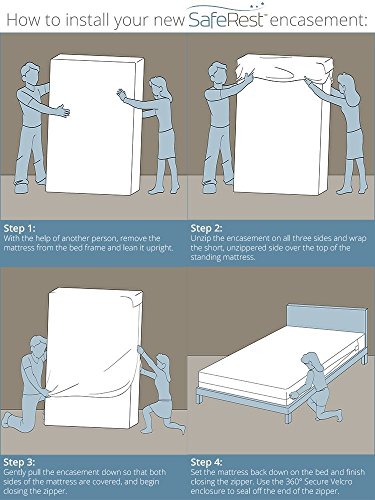 How to install your new SafeRest™ encasement:

Step 1:
With the help of another person, remove the mattress from the bed frame and lean it upright.

Step 2:
Unzip the encasement on all three sides and wrap the short, unzippered side over the top of the standing mattress.

Step 3:
Gently pull the encasement down so that both sides of the mattress are covered, and begin closing the zipper.

Step 4:
Set the mattress back down on the bed and finish closing the zipper. Use the 360° Secure Velcro enclosure to seal off the end of the zipper.